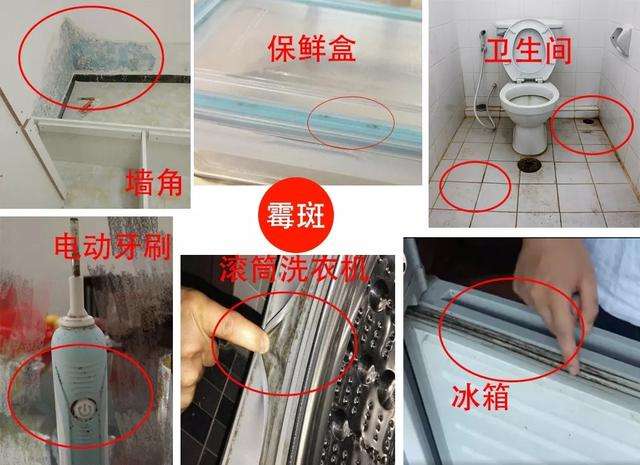 保鲜盒

卫生间

墙角

霉斑

电动牙刷

滚筒洗衣机

冰箱