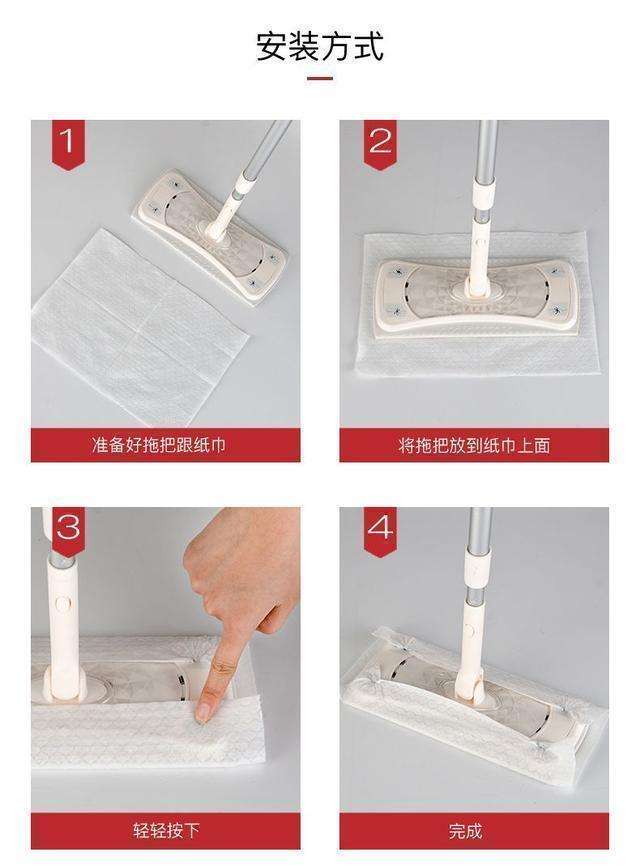 安装方式

1
准备好拖把跟纸巾

2
将拖把放到纸巾上面

3
轻轻按下

4
完成