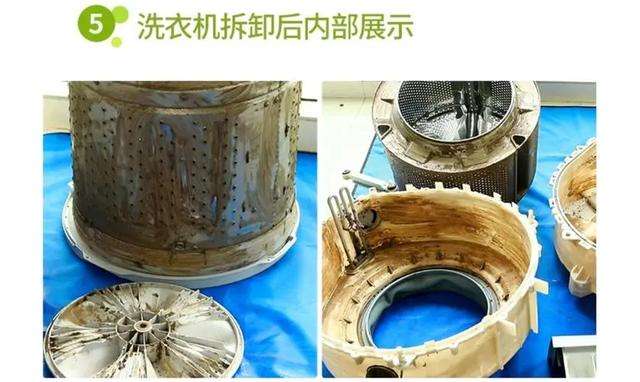 5 洗衣机拆卸后内部展示